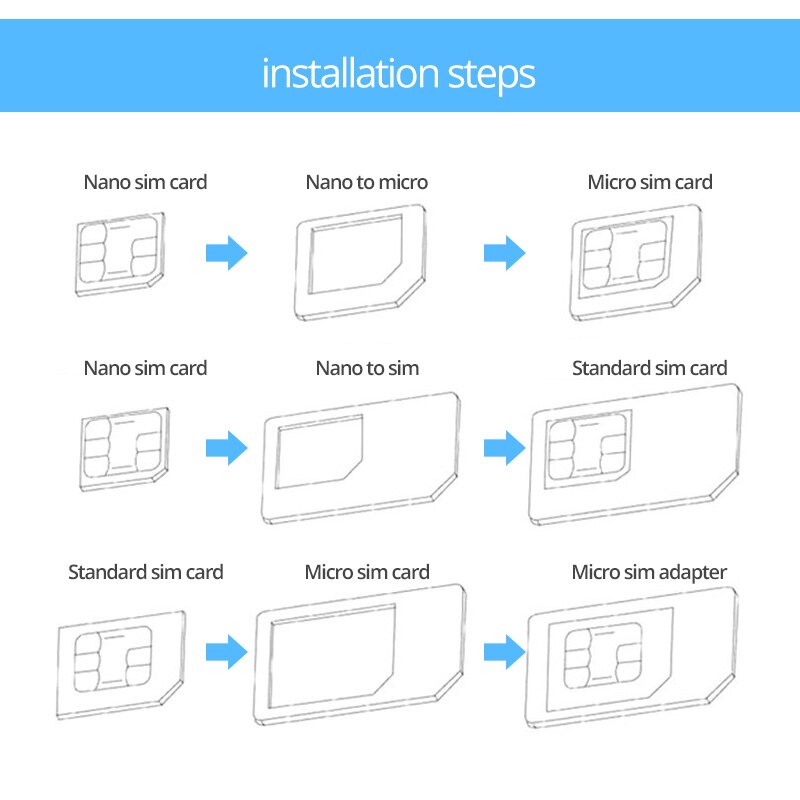 installation steps

Nano sim card

Nano to micro

Micro sim card

Nano sim card

Nano to sim

Standard sim card

Standard sim card

Micro sim card

Micro sim adapter