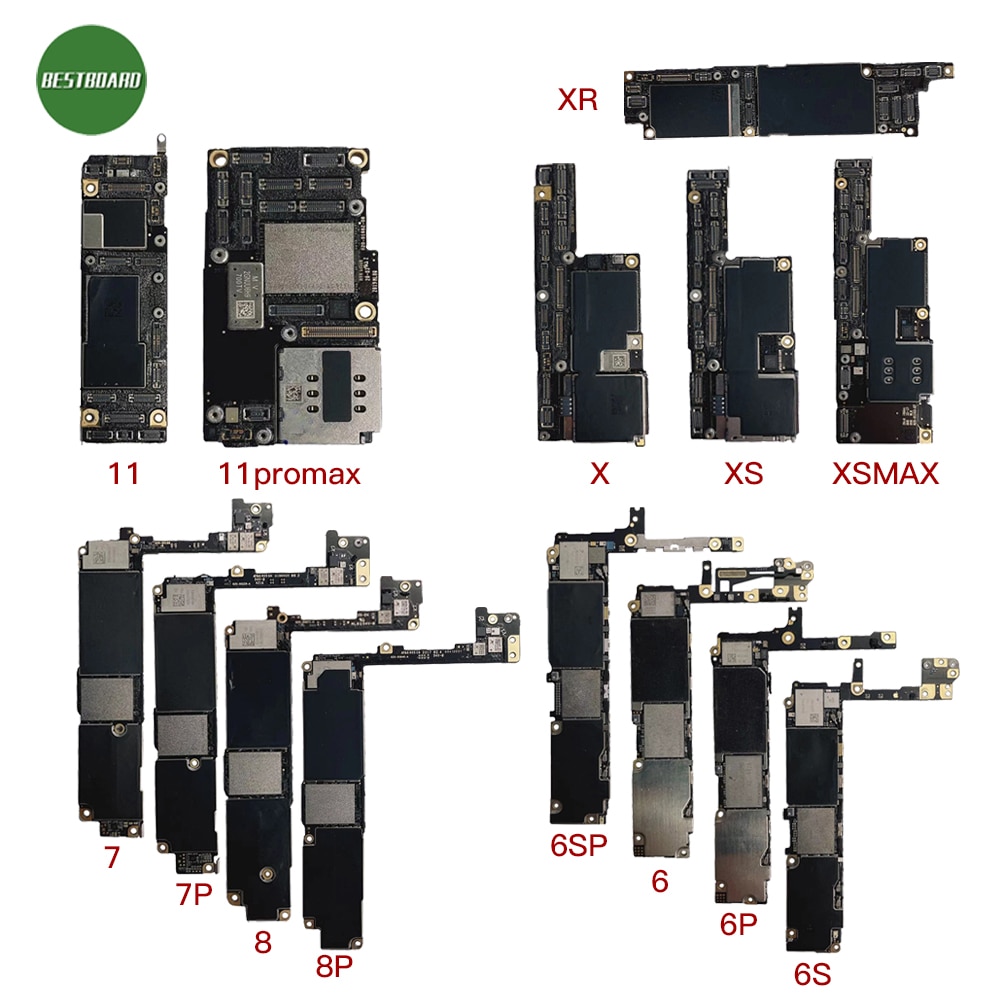 BESTBOARD

XR

11

11promax

X

XS

XSMAX

7

7P

8

8P

6SP

6

6P

6S